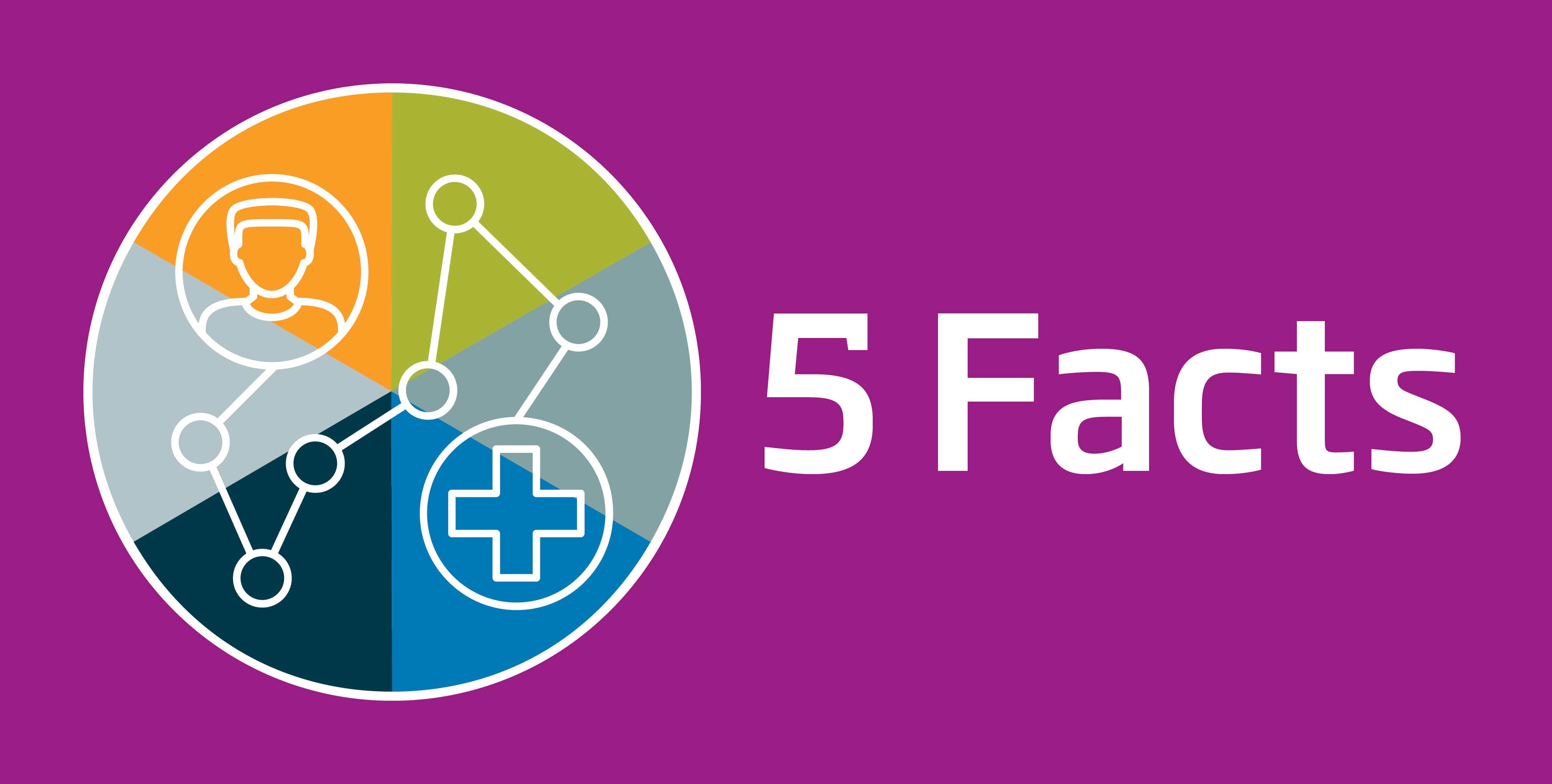 5 Facts