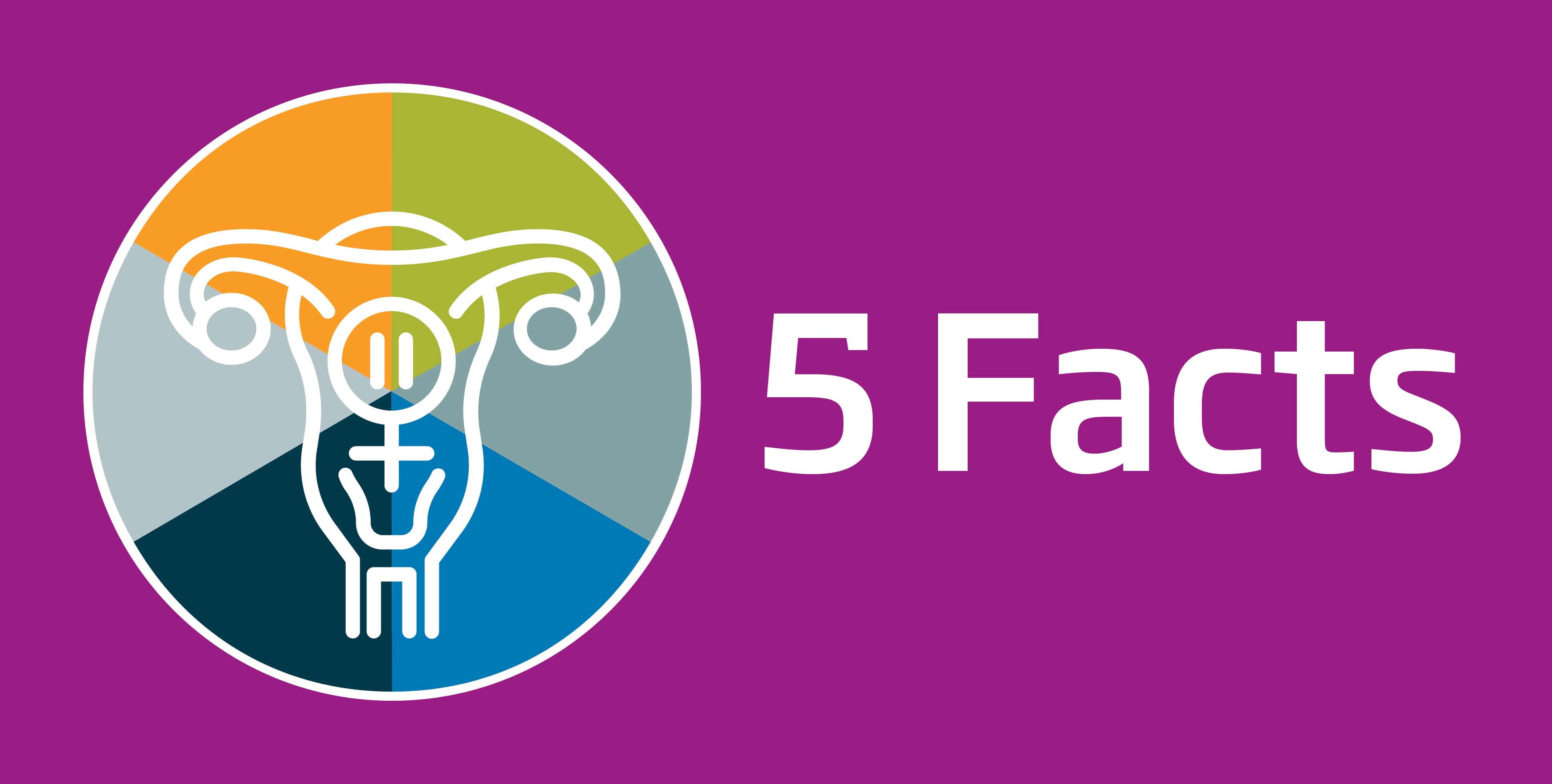 5 Facts